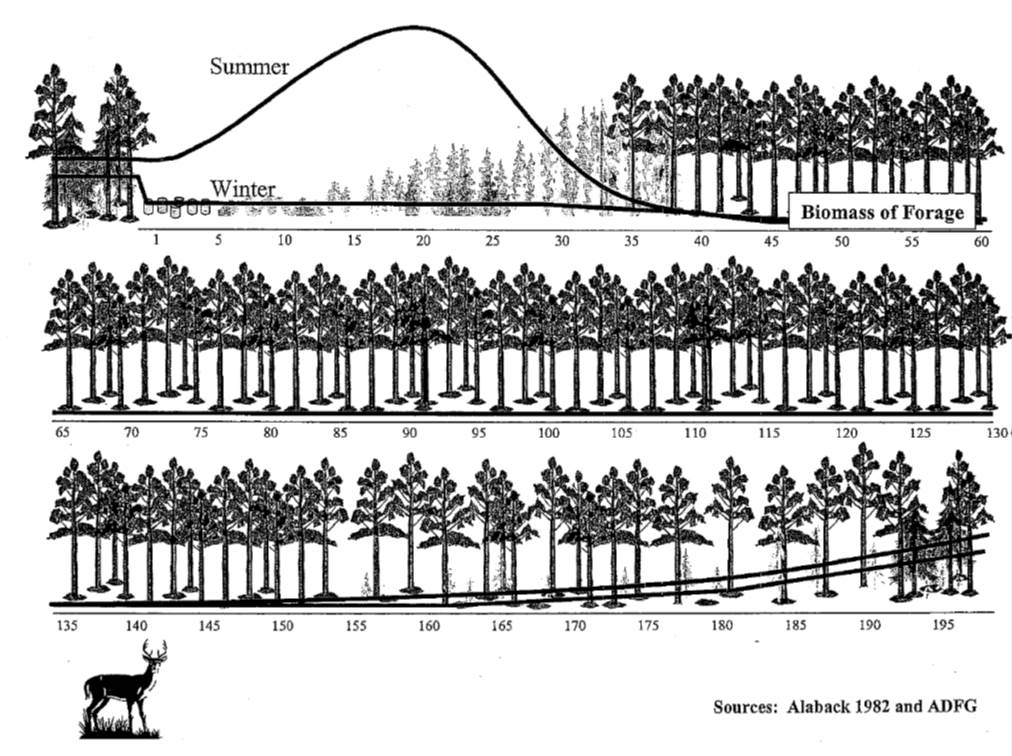 Summer

Winter

Biomass of Forage

1 5 10 15 20 25 30 35 40 45 50 55 60

65 70 75 80 85 90 95 100 105 110 115 120 125 130

135 140 145 150 155 160 165 170 175 180 185 190 195

Sources: Alaback 1982 and ADFG